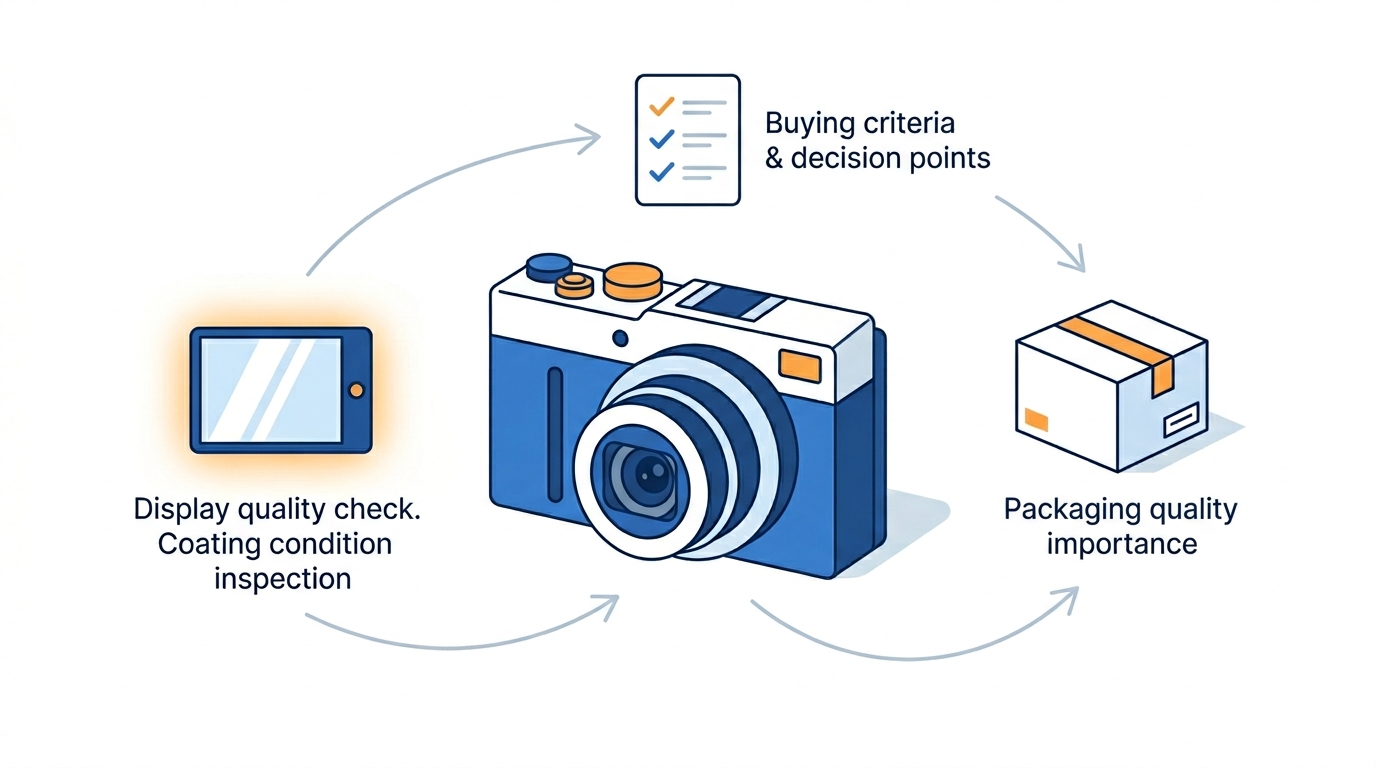 Buying criteria
& decision points

Display quality check.
Coating condition
inspection

Packaging quality
importance